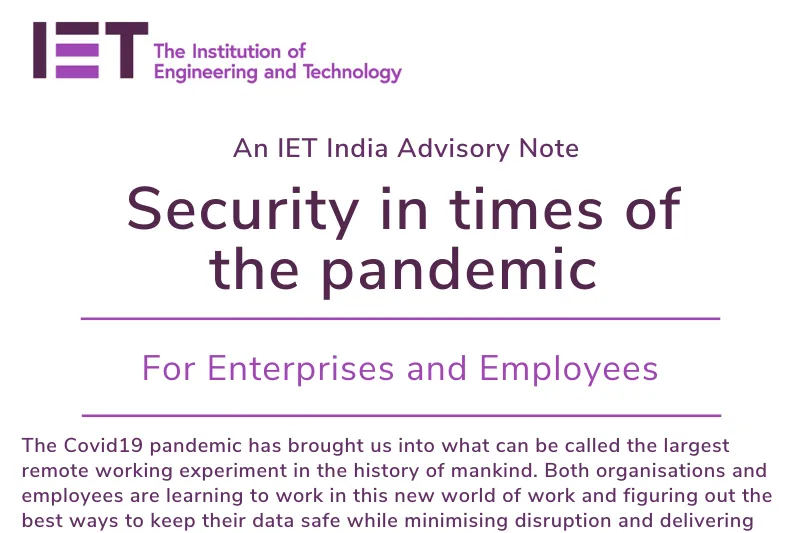 IET The Institution of Engineering and Technology

An IET India Advisory Note

Security in times of the pandemic

For Enterprises and Employees

The Covid19 pandemic has brought us into what can be called the largest remote working experiment in the history of mankind. Both organisations and employees are learning to work in this new world of work and figuring out the best ways to keep their data safe while minimising disruption and delivering