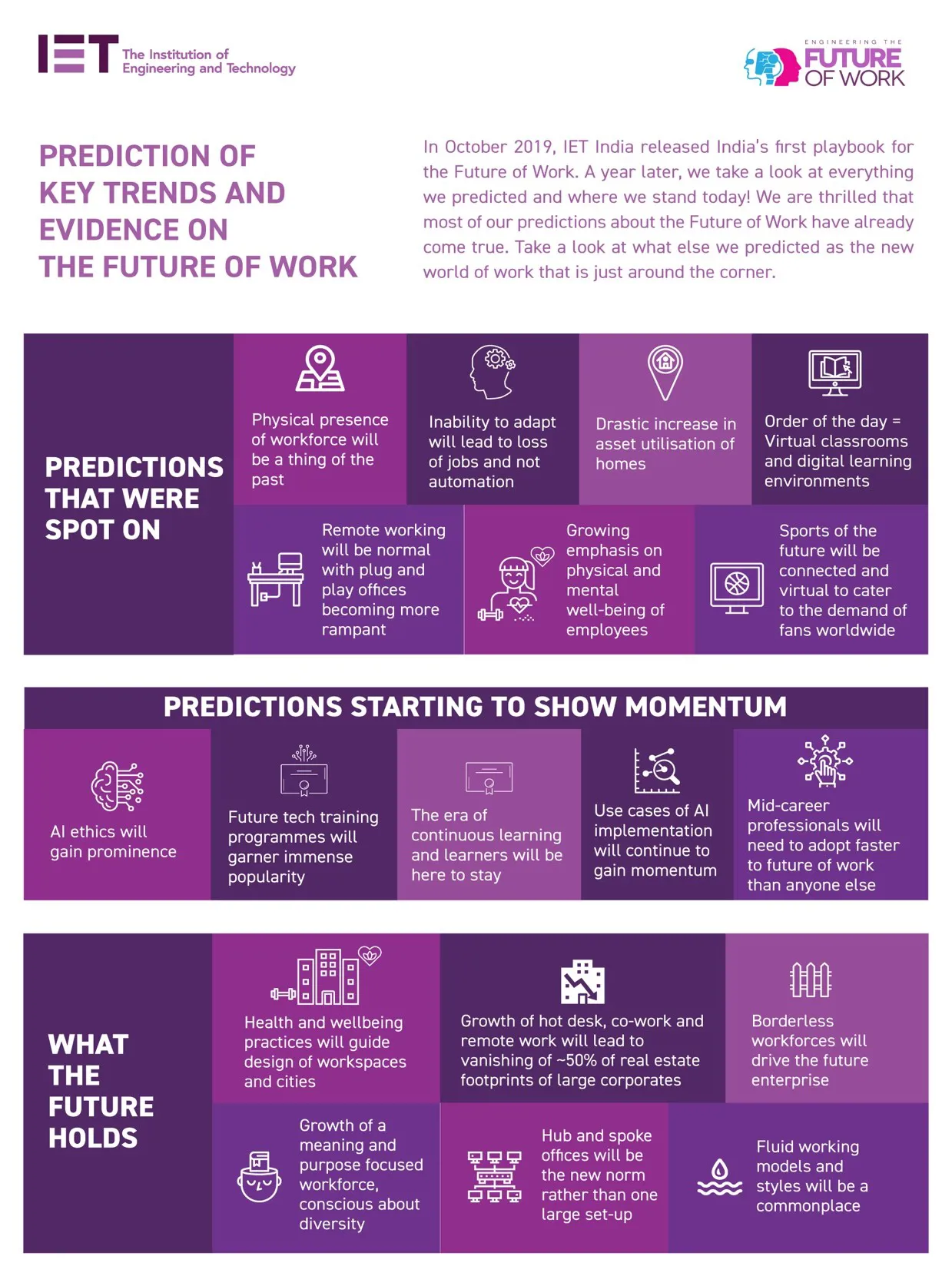 IET The Institution of Engineering and Technology

ENGINEERING THE FUTURE OF WORK

PREDICTION OF KEY TRENDS AND EVIDENCE ON THE FUTURE OF WORK

In October 2019, IET India released India's first playbook for the Future of Work. A year later, we take a look at everything we predicted and where we stand today! We are thrilled that most of our predictions about the Future of Work have already come true. Take a look at what else we predicted as the new world of work that is just around the corner.

PREDICTIONS THAT WERE SPOT ON

Physical presence of workforce will be a thing of the past

Inability to adapt will lead to loss of jobs and not automation

Drastic increase in asset utilisation of homes

Order of the day = Virtual classrooms and digital learning environments

Remote working will be normal with plug and play offices becoming more rampant

Growing emphasis on physical and mental well-being of employees

Sports of the future will be connected and virtual to cater to the demand of fans worldwide

PREDICTIONS STARTING TO SHOW MOMENTUM

AI ethics will gain prominence

Future tech training programmes will garner immense popularity

The era of continuous learning and learners will be here to stay

Use cases of AI implementation will continue to gain momentum

Mid-career professionals will need to adopt faster to future of work than anyone else

WHAT THE FUTURE HOLDS

Health and wellbeing practices will guide design of workspaces and cities

Growth of hot desk, co-work and remote work will lead to vanishing of ~50% of real estate footprints of large corporates

Borderless workforces will drive the future enterprise

Growth of a meaning and purpose focused workforce, conscious about diversity

Hub and spoke offices will be the new norm rather than one large set-up

Fluid working models and styles will be a commonplace